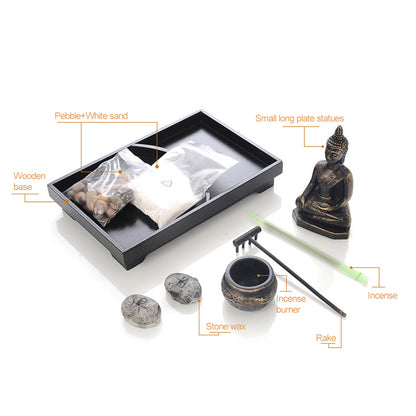 Pebble+White sand

Small long plate statues

Wooden base

Incense

Incense burner

Stone wax

Rake